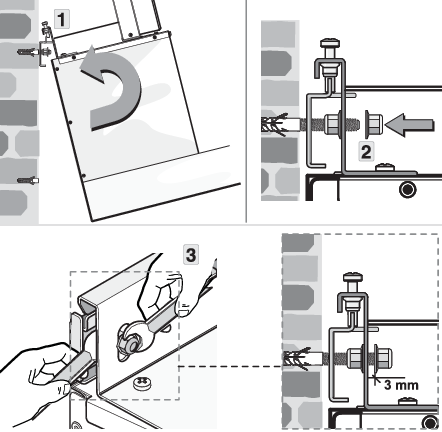 1

2

3

3 mm